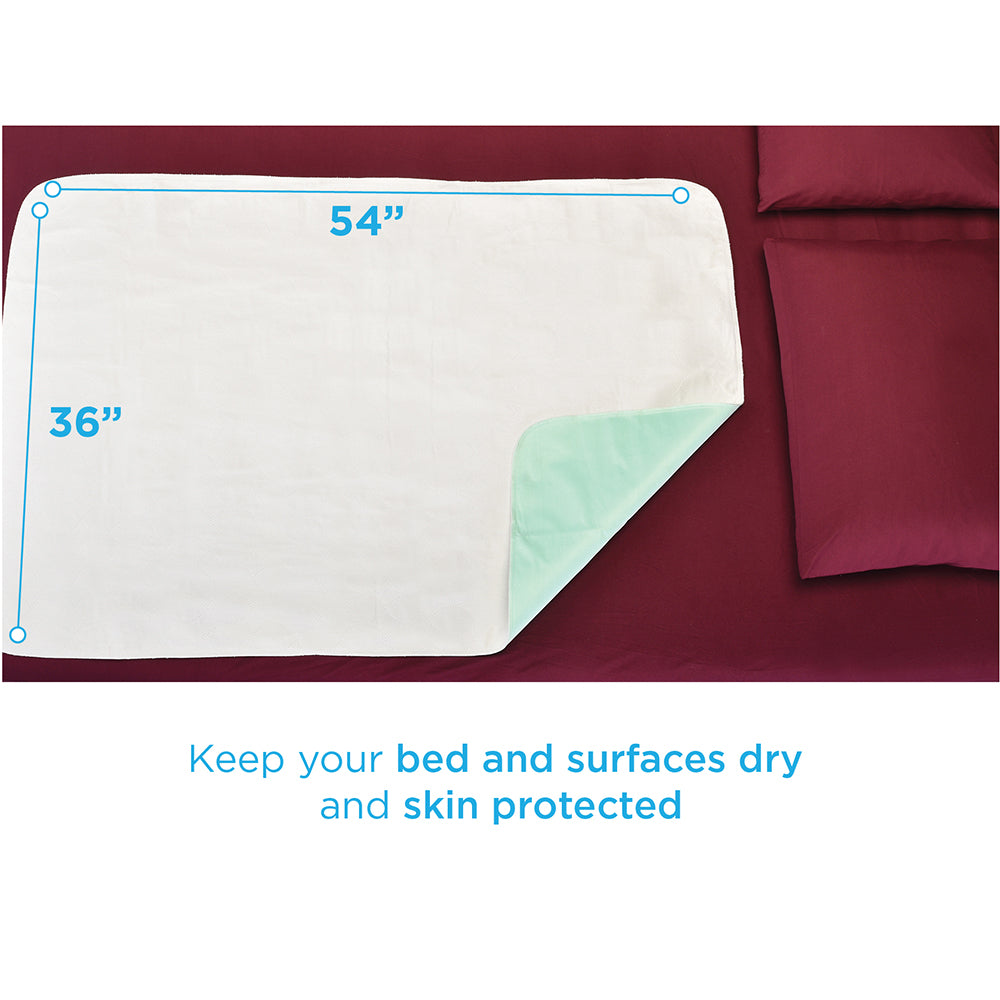 54”

36”

Keep your bed and surfaces dry and skin protected