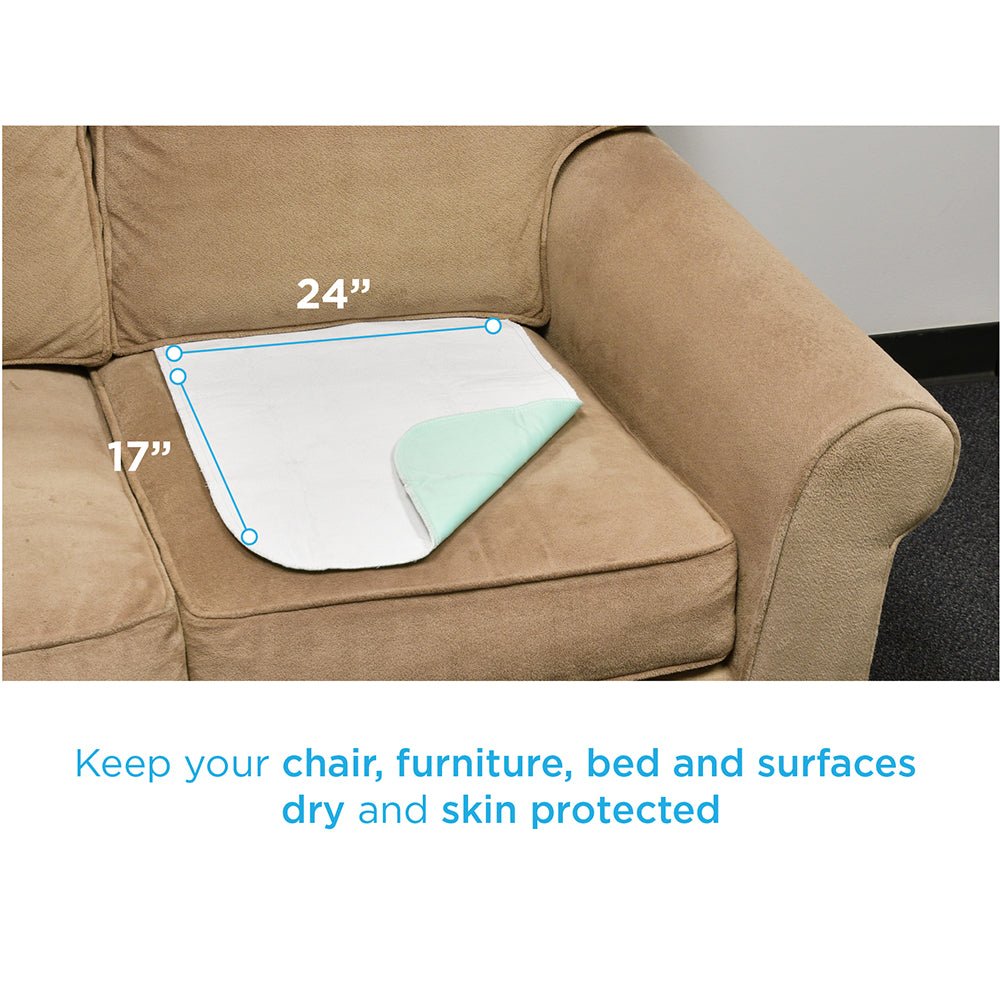 24”

17”

Keep your chair, furniture, bed and surfaces dry and skin protected