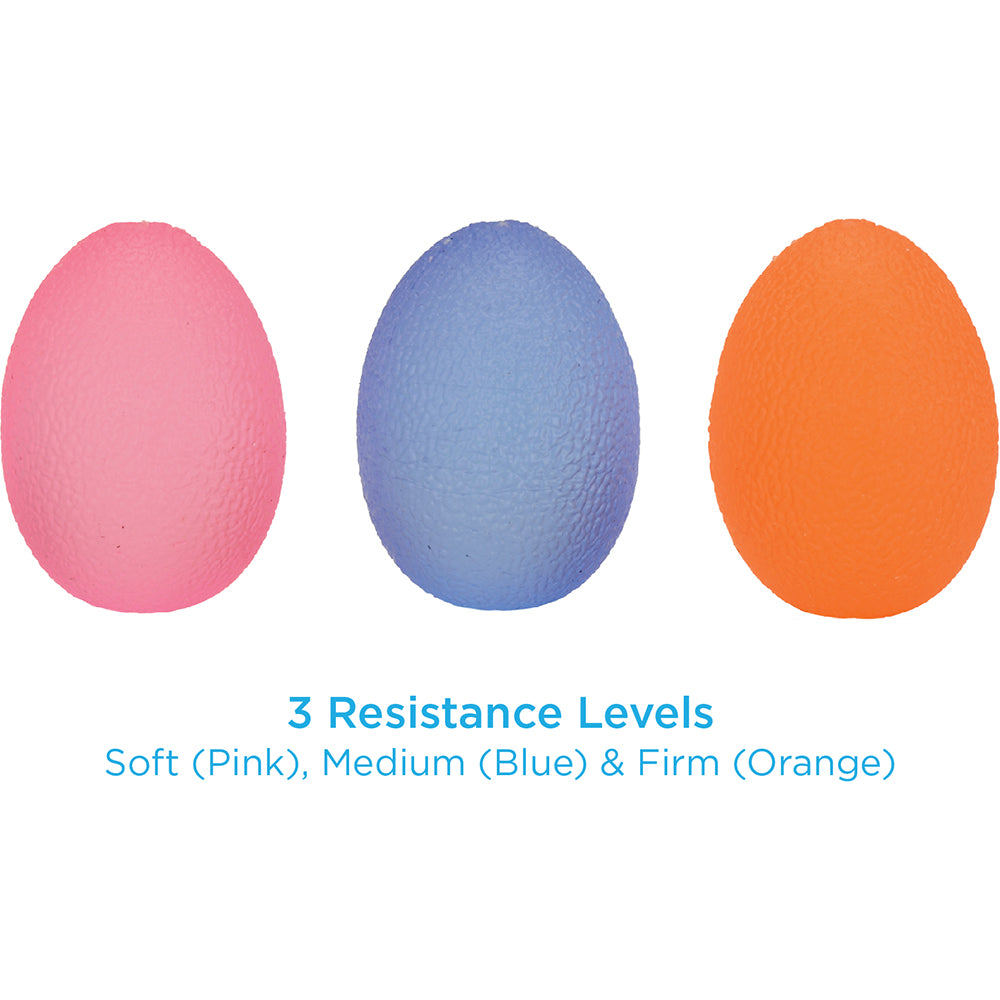 3 Resistance Levels
Soft (Pink), Medium (Blue) & Firm (Orange)