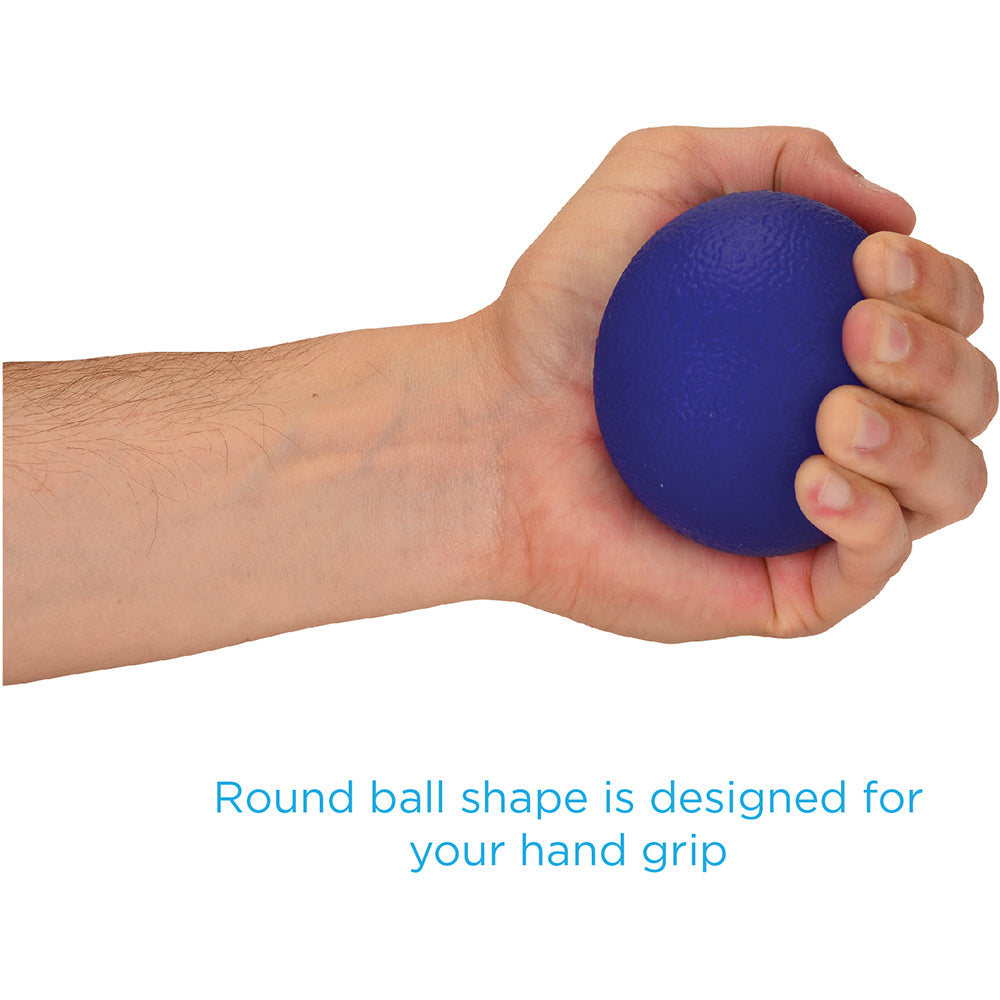 Round ball shape is designed for your hand grip