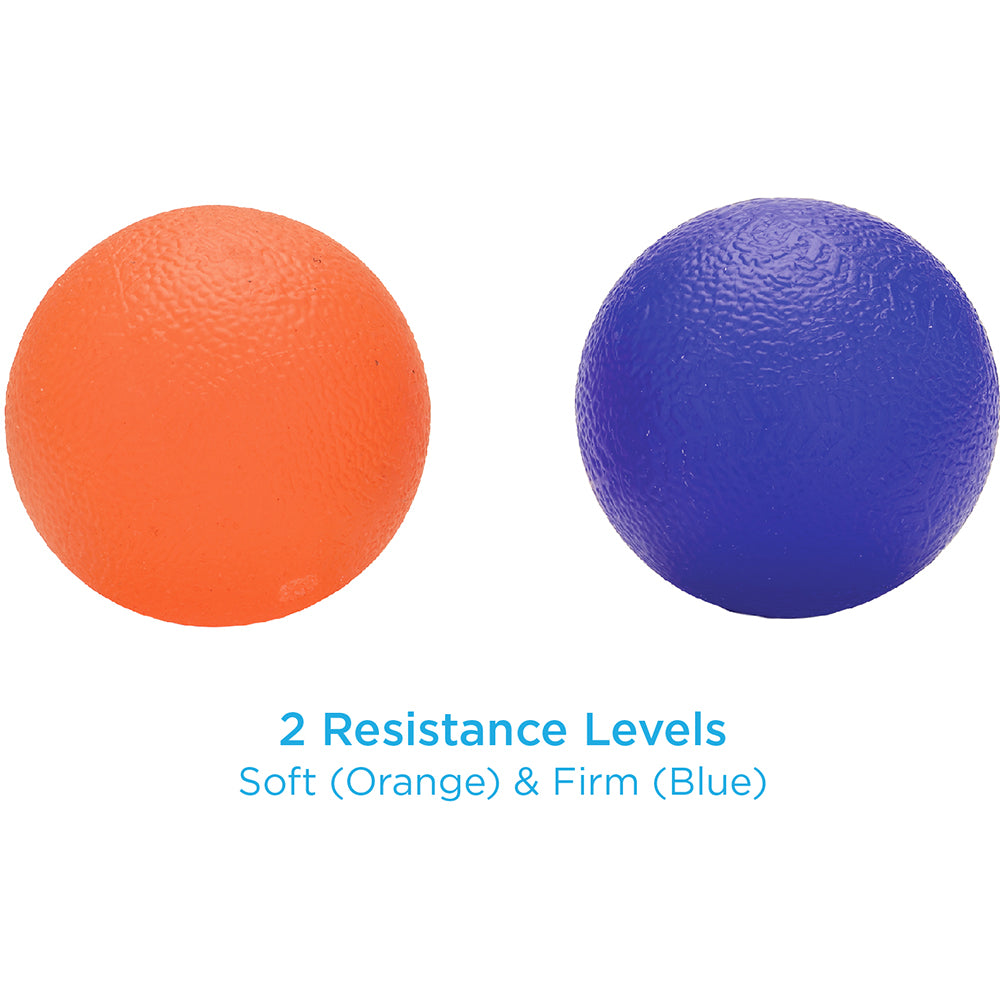 2 Resistance Levels
Soft (Orange) & Firm (Blue)