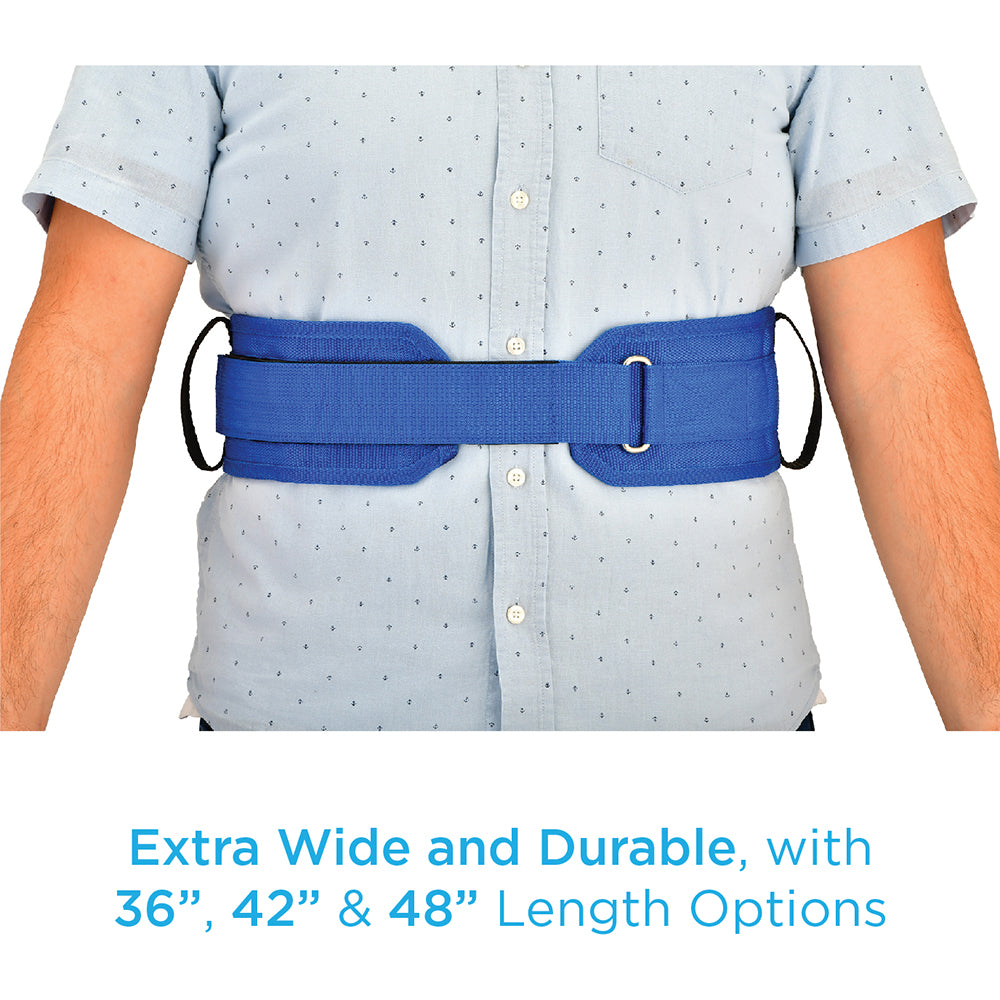 Extra Wide and Durable, with 36”, 42” & 48” Length Options