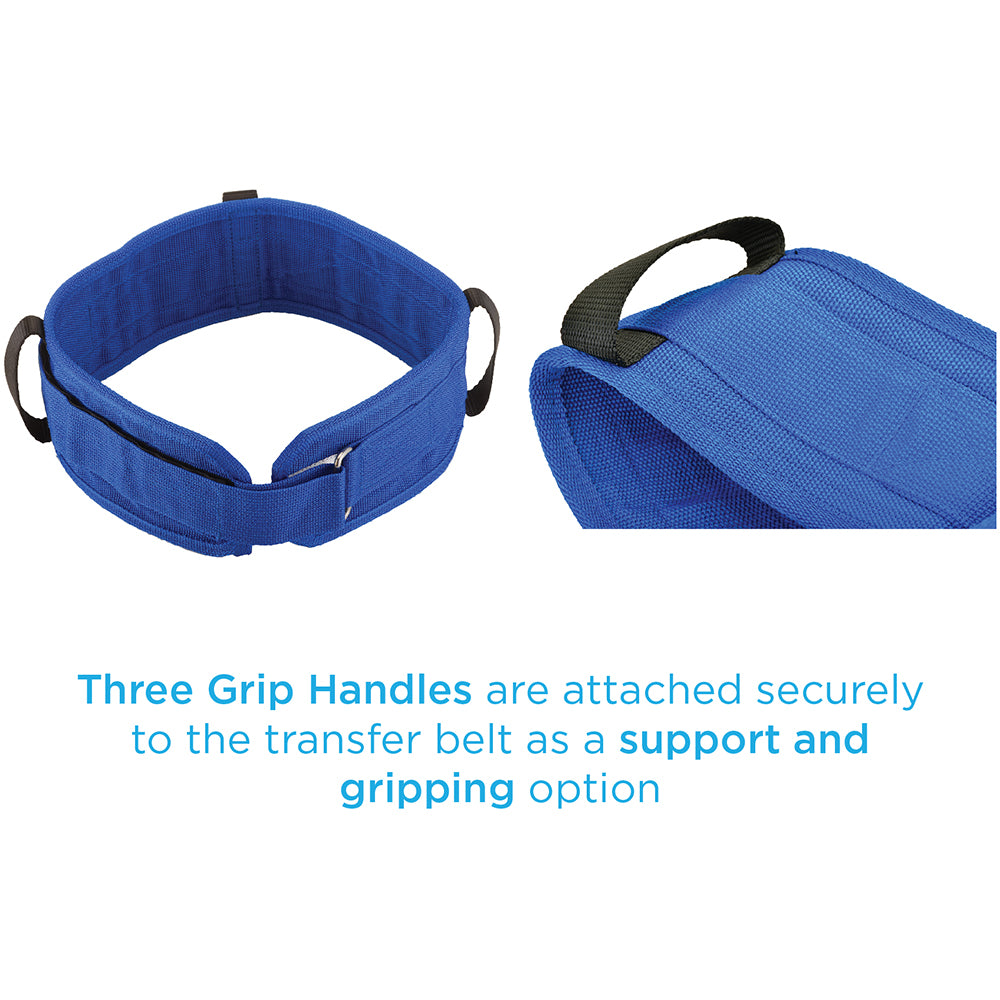 Three Grip Handles are attached securely to the transfer belt as a support and gripping option