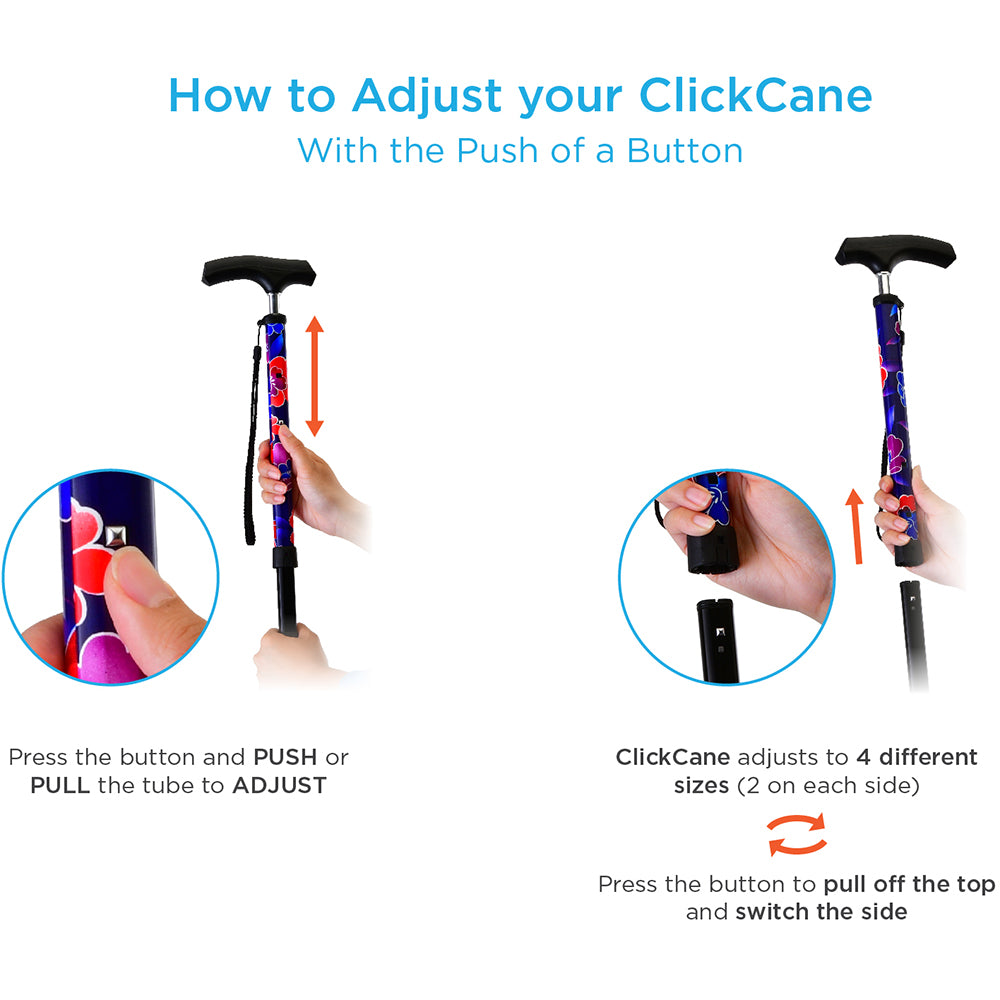 How to Adjust your ClickCane
With the Push of a Button

Press the button and PUSH or PULL the tube to ADJUST

ClickCane adjusts to 4 different sizes (2 on each side)

Press the button to pull off the top and switch the side