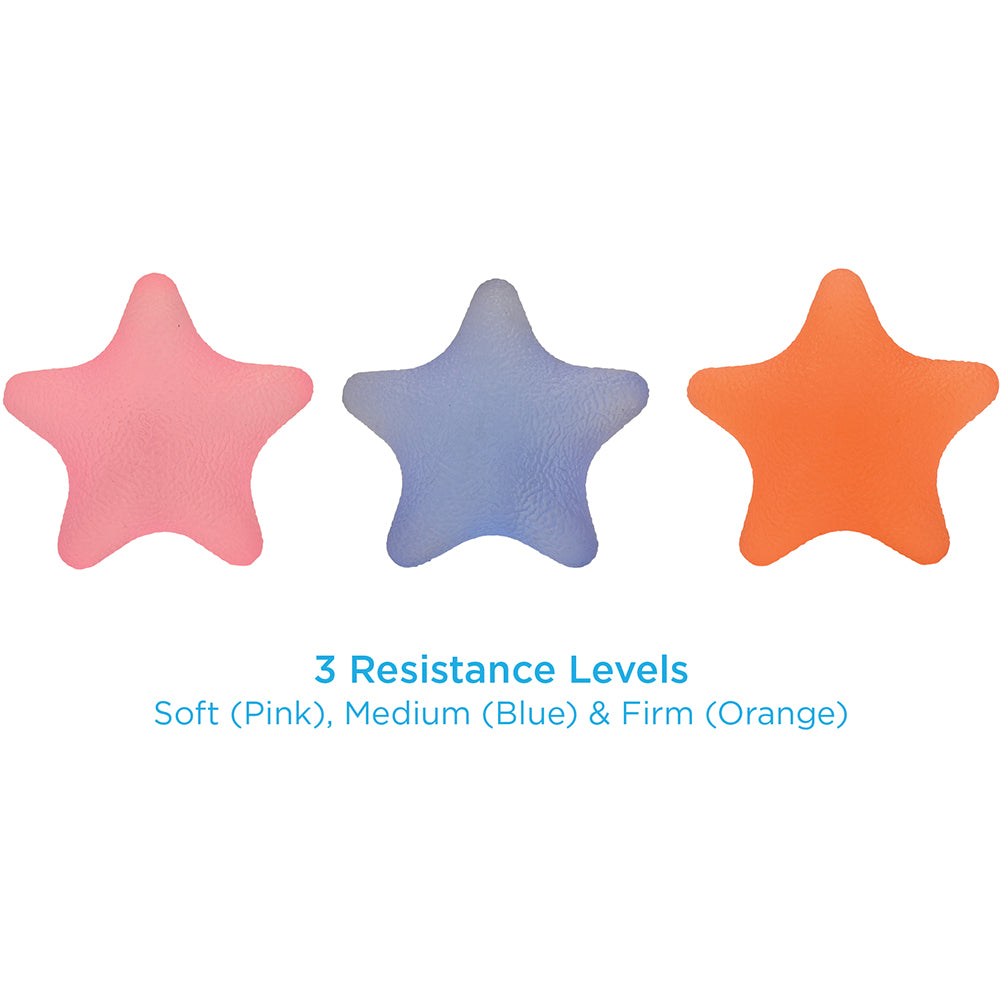 3 Resistance Levels
Soft (Pink), Medium (Blue) & Firm (Orange)